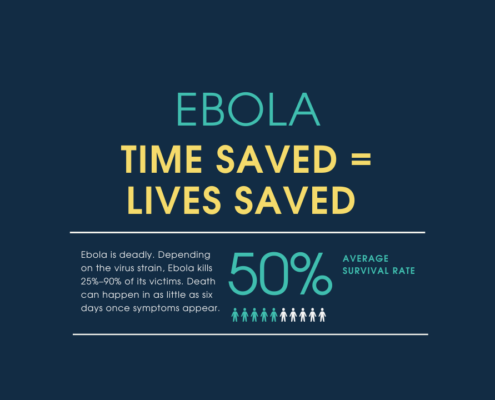 EBOLA

TIME SAVED = LIVES SAVED

Ebola is deadly. Depending on the virus strain, Ebola kills 25%–90% of its victims. Death can happen in as little as six days once symptoms appear.

50%

AVERAGE SURVIVAL RATE