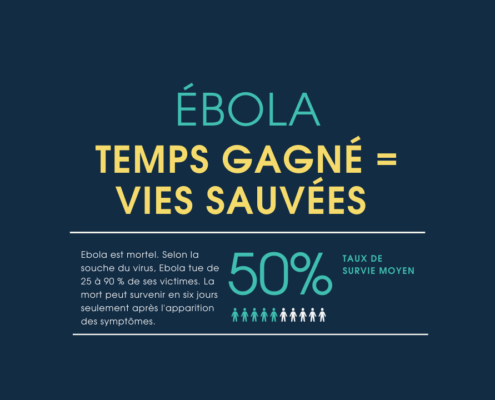 ÉBOLA

TEMPS GAGNÉ = VIES SAUVÉES

Ebola est mortel. Selon la souche du virus, Ebola tue de 25 à 90 % de ses victimes. La mort peut survenir en six jours seulement après l'apparition des symptômes.

50%

TAUX DE SURVIE MOYEN